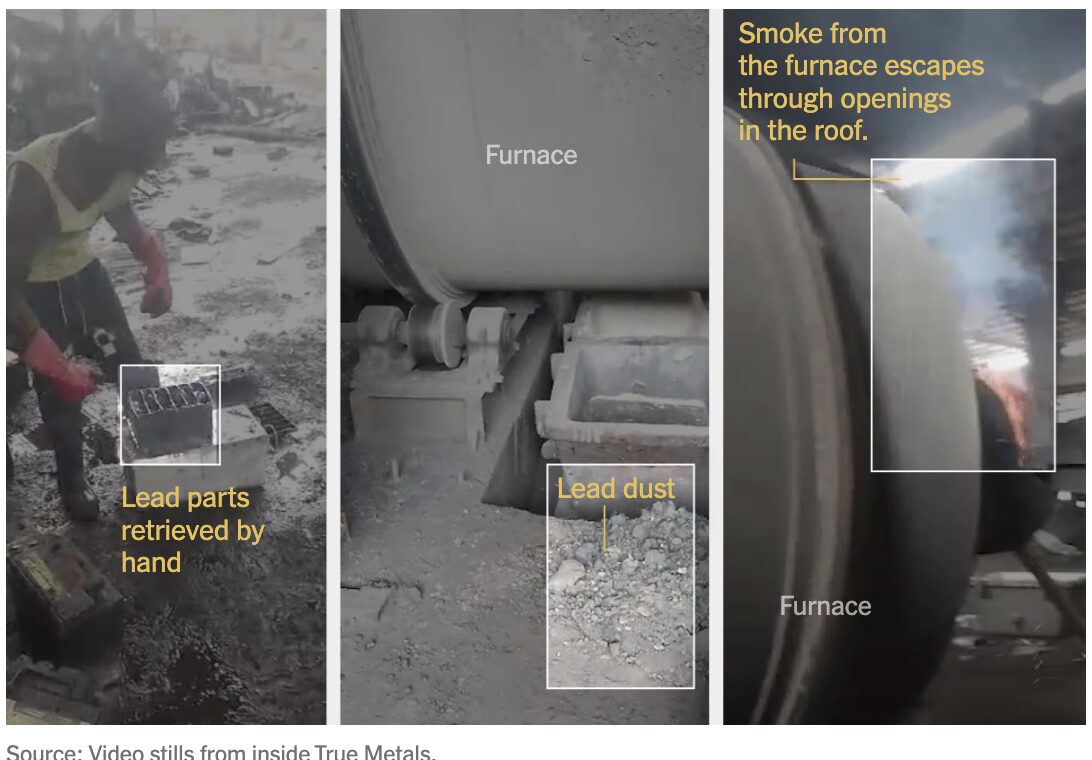 Lead parts retrieved by hand

Furnace

Lead dust

Smoke from the furnace escapes through openings in the roof.

Furnace

Source: Video stills from inside True Metals.